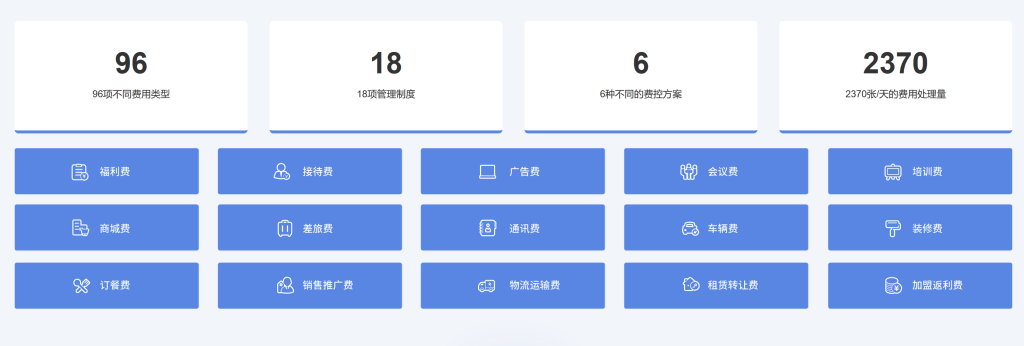 96
96项不同费用类型

18
18项管理制度

6
6种不同的费控方案

2370
2370张/天的费用处理量

福利费

接待费

广告费

会议费

培训费

商城费

差旅费

通讯费

车辆费

装修费

订餐费

销售推广费

物流运输费

租赁转让费

加盟返利费